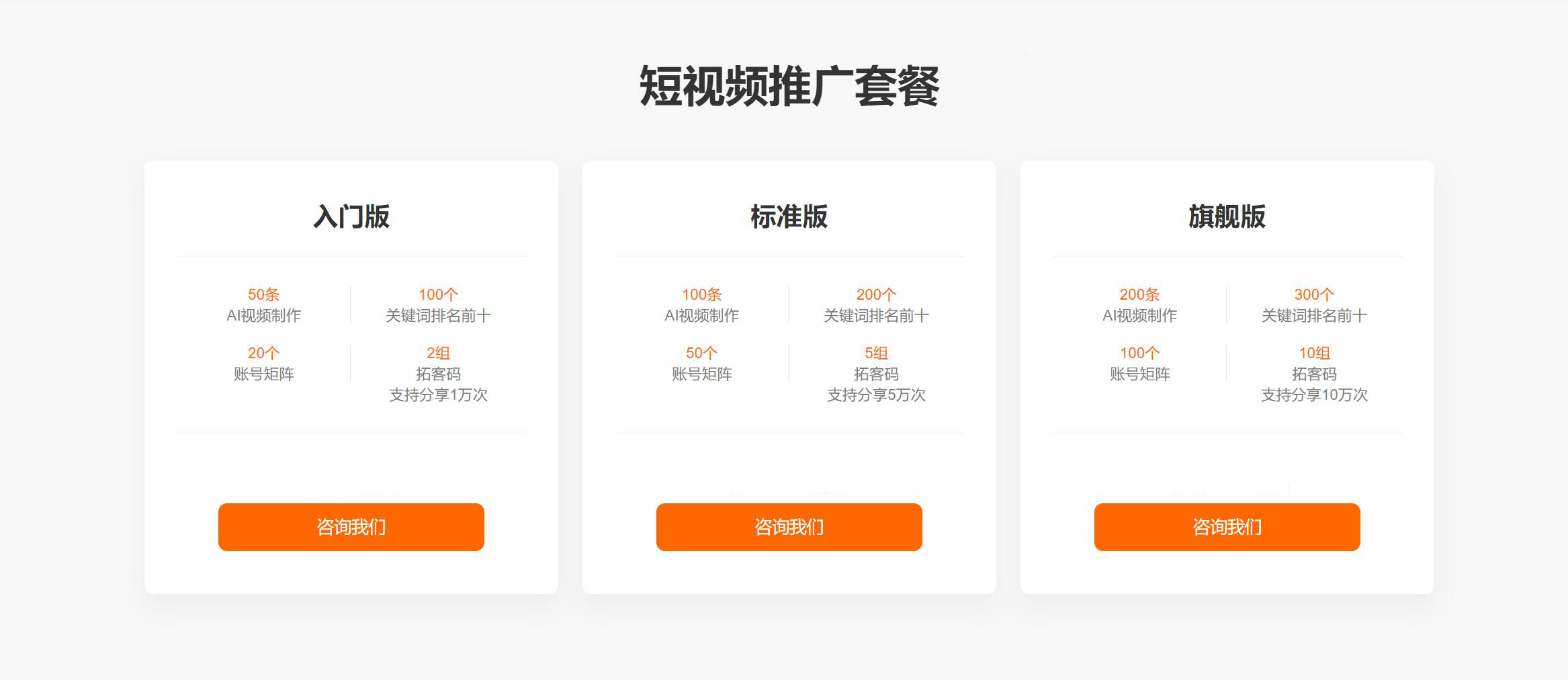 短视频推广套餐

入门版

50条
AI视频制作

100个
关键词排名前十

20个
账号矩阵

2组
拓客码
支持分享1万次

咨询我们

标准版

100条
AI视频制作

200个
关键词排名前十

50个
账号矩阵

5组
拓客码
支持分享5万次

咨询我们

旗舰版

200条
AI视频制作

300个
关键词排名前十

100个
账号矩阵

10组
拓客码
支持分享10万次

咨询我们